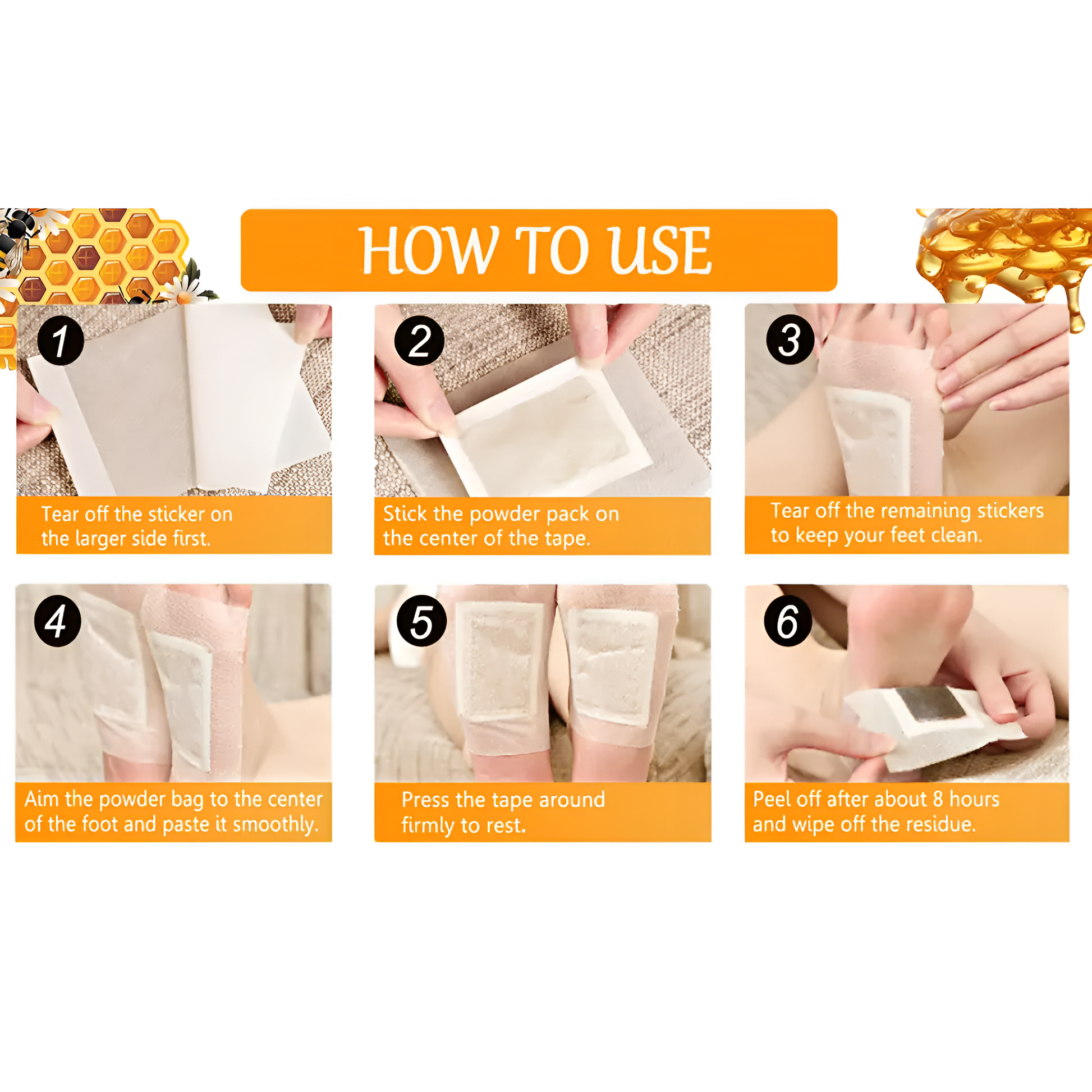 HOW TO USE

1
Tear off the sticker on the larger side first.

2
Stick the powder pack on the center of the tape.

3
Tear off the remaining stickers to keep your feet clean.

4
Aim the powder bag to the center of the foot and paste it smoothly.

5
Press the tape around firmly to rest.

6
Peel off after about 8 hours and wipe off the residue.