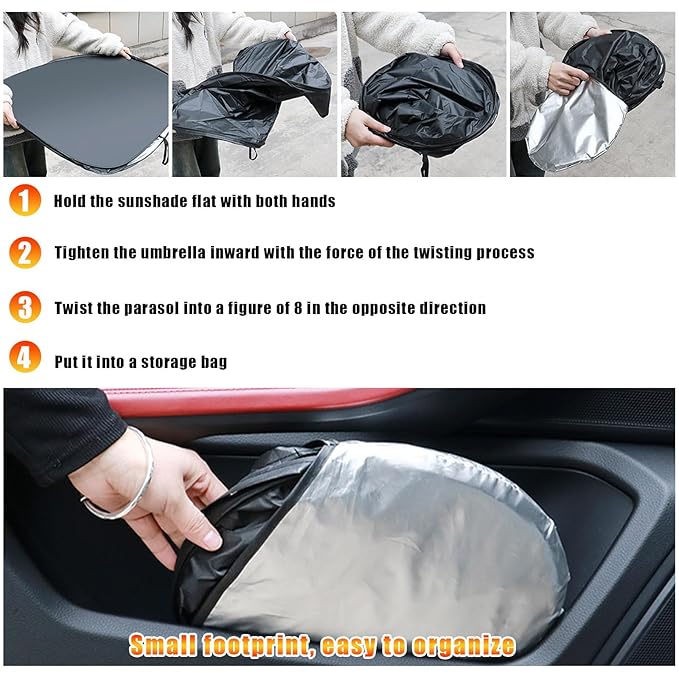 1 Hold the sunshade flat with both hands

2 Tighten the umbrella inward with the force of the twisting process

3 Twist the parasol into a figure of 8 in the opposite direction

4 Put it into a storage bag

Small footprint, easy to organize