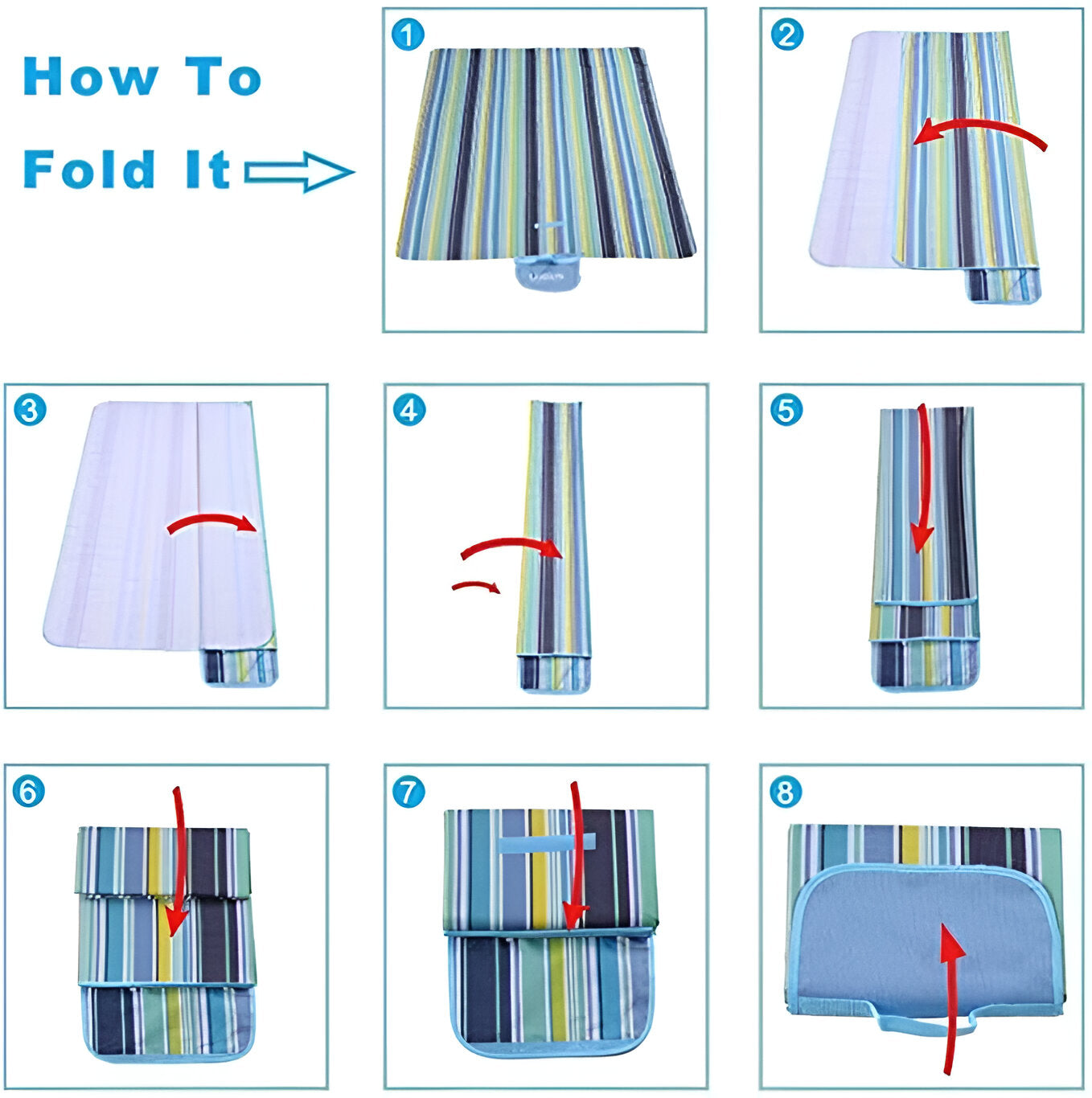 How To Fold It

1

2

3

4

5

6

7

8